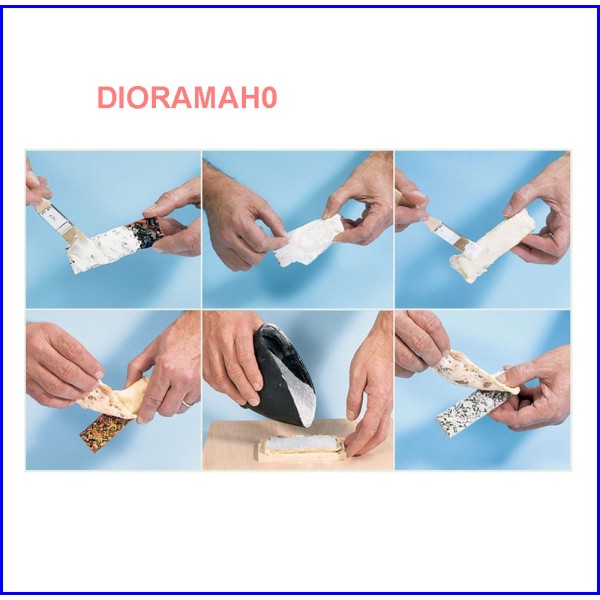 DIORAMAH0